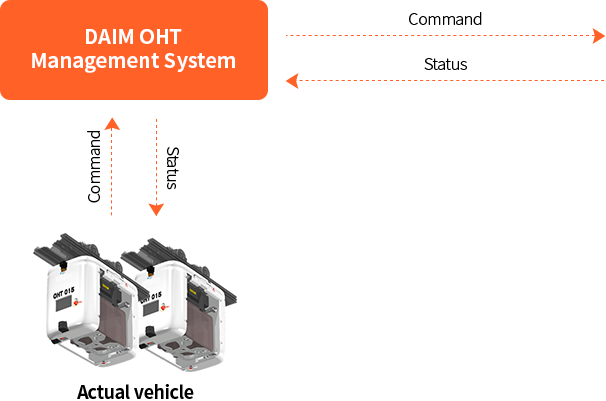 DAIM OHT
Management System

Command

Status

Command

Status

OHT 015

OHT 015

Actual vehicle